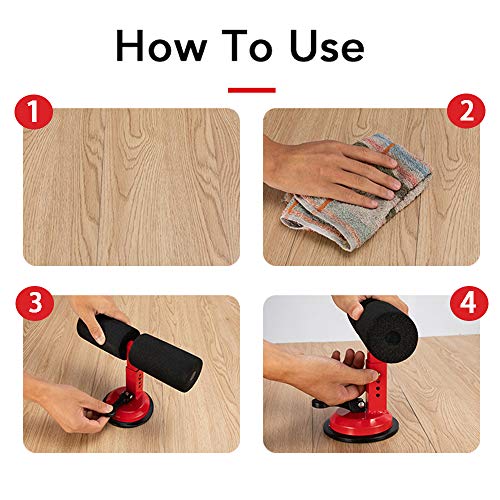 How To Use

1

2

3

4