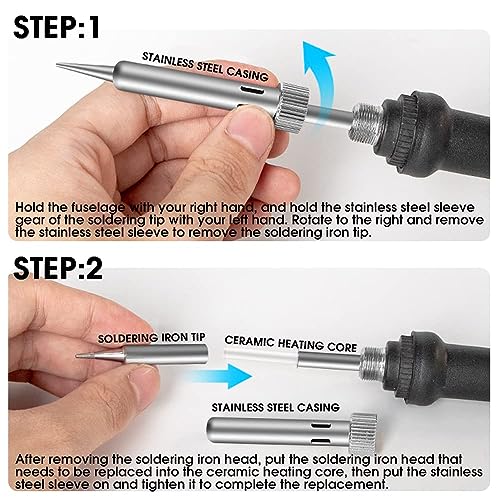 STEP:1

STAINLESS STEEL CASING

Hold the fuselage with your right hand, and hold the stainless steel sleeve gear of the soldering tip with your left hand. Rotate to the right and remove the stainless steel sleeve to remove the soldering iron tip.

STEP:2

SOLDERING IRON TIP

CERAMIC HEATING CORE

STAINLESS STEEL CASING

After removing the soldering iron head, put the soldering iron head that needs to be replaced into the ceramic heating core, then put the stainless steel sleeve on and tighten it to complete the replacement.