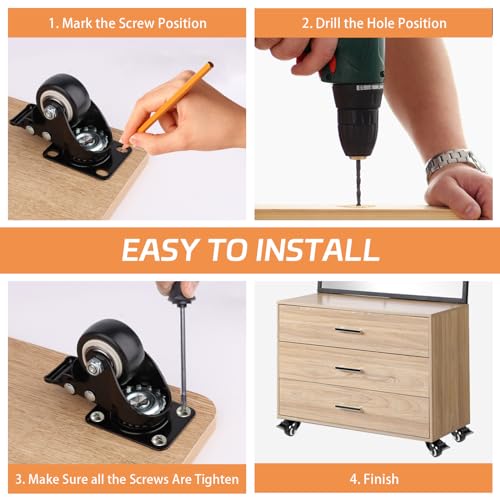 1. Mark the Screw Position

2. Drill the Hole Position

EASY TO INSTALL

3. Make Sure all the Screws Are Tighten

4. Finish