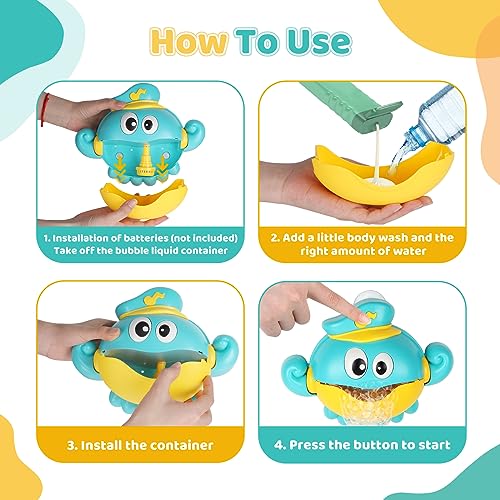 How To Use

1. Installation of batteries (not included) Take off the bubble liquid container

2. Add a little body wash and the right amount of water

3. Install the container

4. Press the button to start