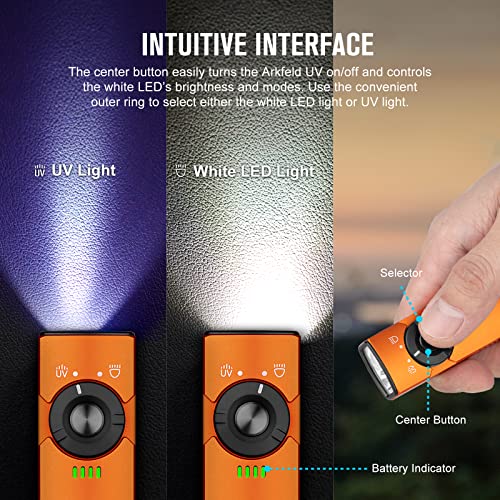 INTUITIVE INTERFACE

The center button easily turns the Arkfeld UV on/off and controls the white LED's brightness and modes. Use the convenient outer ring to select either the white LED light or UV light.

UV Light

White LED Light

Selector

UV

UV

Center Button

Battery Indicator