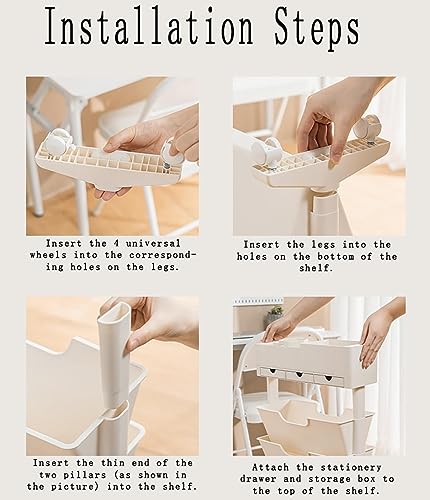 Installation Steps

Insert the 4 universal wheels into the corresponding holes on the legs.

Insert the legs into the holes on the bottom of the shelf.

Insert the thin end of the two pillars (as shown in the picture) into the shelf.

Attach the stationery drawer and storage box to the top of the shelf.