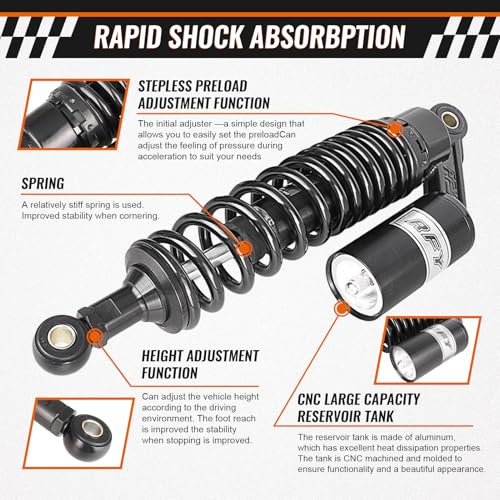 RAPID SHOCK ABSORBPTION

STEPLESS PRELOAD ADJUSTMENT FUNCTION

The initial adjuster —a simple design that allows you to easily set the preloadCan adjust the feeling of pressure during acceleration to suit your needs

SPRING

A relatively stiff spring is used. Improved stability when cornering.

RFY

HEIGHT ADJUSTMENT FUNCTION

Can adjust the vehicle height according to the driving environment. The foot reach is improved the stability when stopping is improved.

CNC LARGE CAPACITY RESERVOIR TANK

The reservoir tank is made of aluminum, which has excellent heat dissipation properties. The tank is CNC machined and molded to ensure functionality and a beautiful appearance.