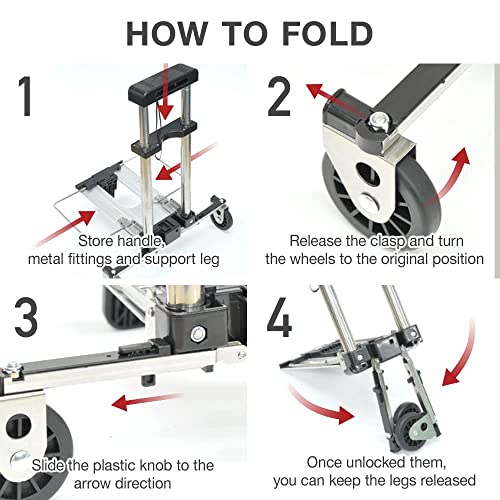 HOW TO FOLD

1

Store handle, metal fittings and support leg

2

Release the clasp and turn the wheels to the original position

3

Slide the plastic knob to the arrow direction

4

Once unlocked them, you can keep the legs released