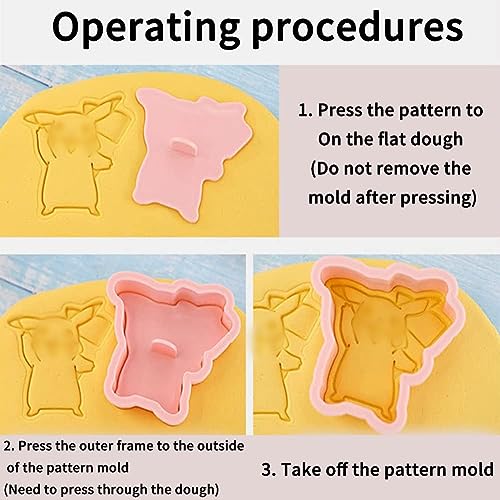 Operating procedures

1. Press the pattern to On the flat dough (Do not remove the mold after pressing)

2. Press the outer frame to the outside of the pattern mold (Need to press through the dough)

3. Take off the pattern mold