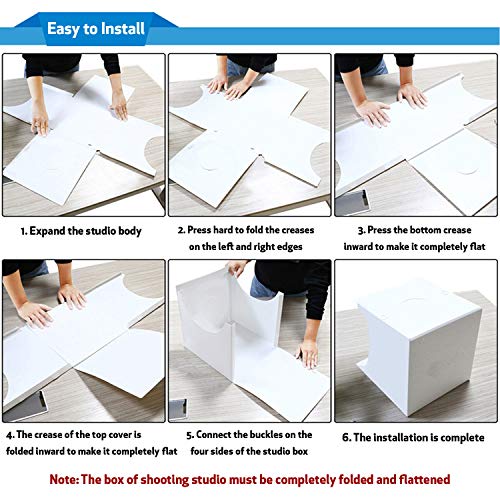 Easy to Install

1. Expand the studio body

2. Press hard to fold the creases on the left and right edges

3. Press the bottom crease inward to make it completely flat

4. The crease of the top cover is folded inward to make it completely flat

5. Connect the buckles on the four sides of the studio box

6. The installation is complete

Note: The box of shooting studio must be completely folded and flattened