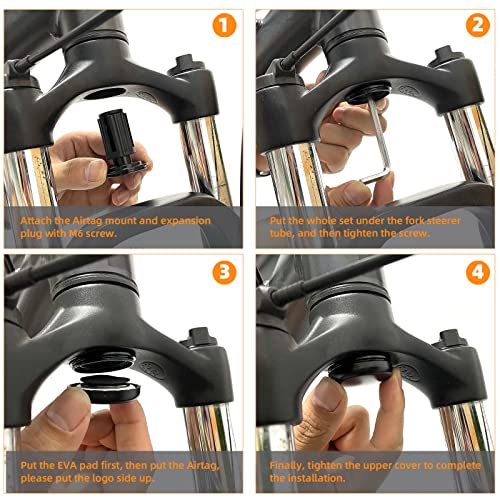 1

Attach the Airtag mount and expansion plug with M6 screw.

2

Put the whole set under the fork steerer tube, and then tighten the screw.

3

Put the EVA pad first, then put the Airtag, please put the logo side up.

4

Finally, tighten the upper cover to complete the installation.