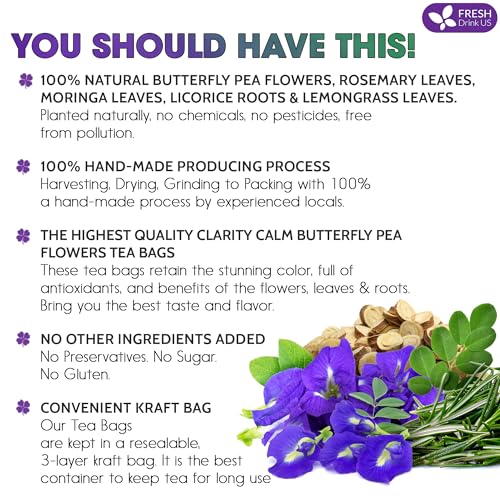 FRESH
Drink US

YOU SHOULD HAVE THIS!

100% NATURAL BUTTERFLY PEA FLOWERS, ROSEMARY LEAVES, MORINGA LEAVES, LICORICE ROOTS & LEMONGRASS LEAVES.
Planted naturally, no chemicals, no pesticides, free from pollution.

100% HAND-MADE PRODUCING PROCESS
Harvesting, Drying, Grinding to Packing with 100% a hand-made process by experienced locals.

THE HIGHEST QUALITY CLARITY CALM BUTTERFLY PEA FLOWERS TEA BAGS
These tea bags retain the stunning color, full of antioxidants, and benefits of the flowers, leaves & roots. Bring you the best taste and flavor.

NO OTHER INGREDIENTS ADDED
No Preservatives. No Sugar. No Gluten.

CONVENIENT KRAFT BAG
Our Tea Bags are kept in a resealable, 3-layer kraft bag. It is the best container to keep tea for long use