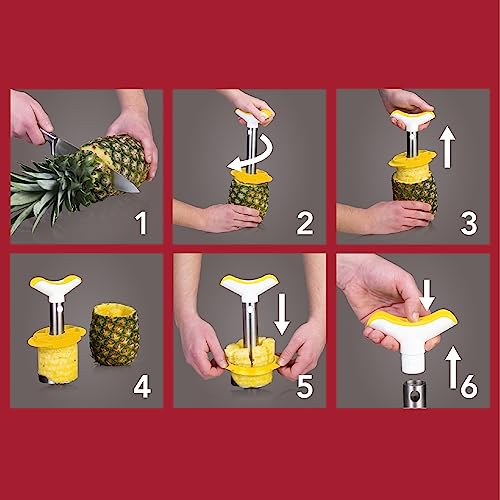 1
2
3
4
5
6