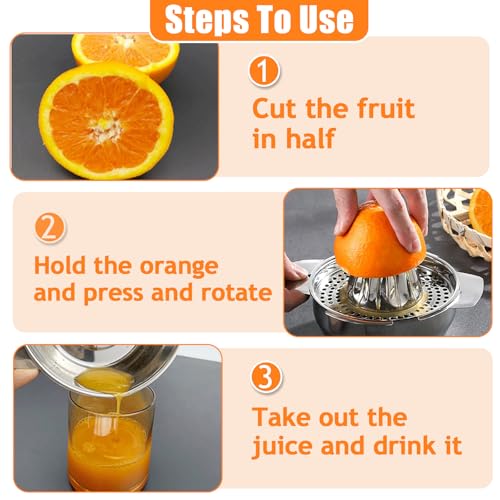 Steps To Use

1

Cut the fruit in half

2

Hold the orange and press and rotate

3

Take out the juice and drink it