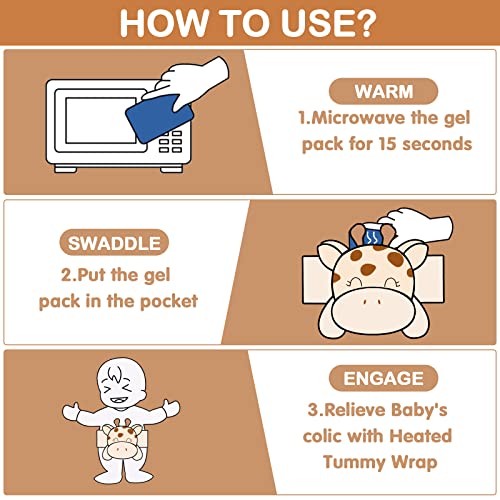 HOW TO USE?

WARM
1.Microwave the gel pack for 15 seconds

SWADDLE
2.Put the gel pack in the pocket

ENGAGE
3.Relieve Baby's colic with Heated Tummy Wrap