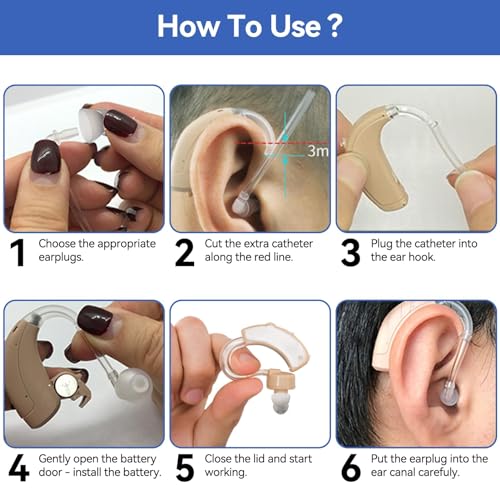 How To Use ?

3m

1 Choose the appropriate earplugs.

2 Cut the extra catheter along the red line.

3 Plug the catheter into the ear hook.

4 Gently open the battery door - install the battery.

5 Close the lid and start working.

6 Put the earplug into the ear canal carefully.