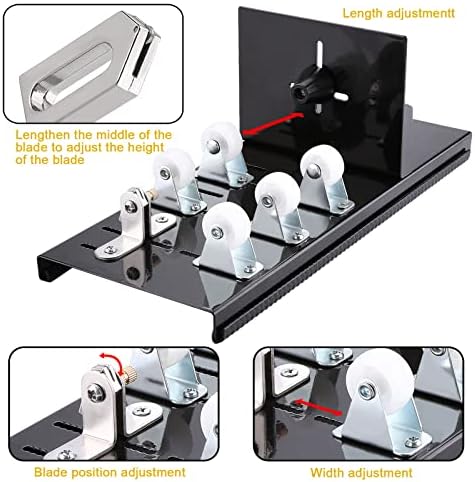 Length adjustmentt

Lengthen the middle of the blade to adjust the height of the blade

Blade position adjustment

Width adjustment