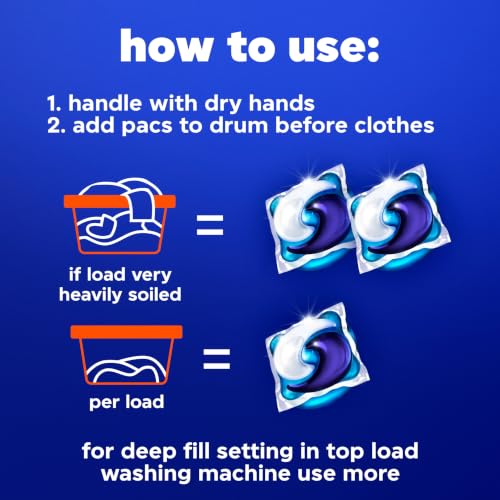 how to use:

1. handle with dry hands
2. add pacs to drum before clothes

=

if load very heavily soiled

=

per load

for deep fill setting in top load washing machine use more