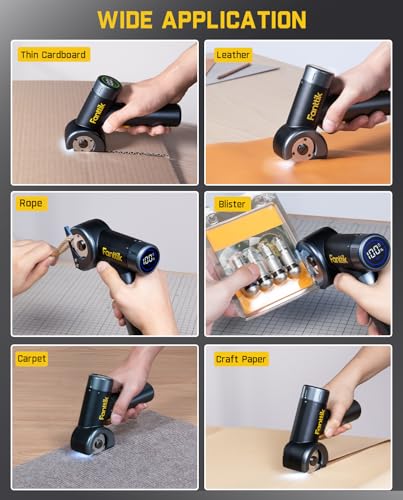 WIDE APPLICATION

Thin Cardboard

Fanttik

Leather

Fanttik

Rope

Fanttik

100%

Blister

Fanttik

100%

Carpet

Fanttik

Craft Paper

Fanttik