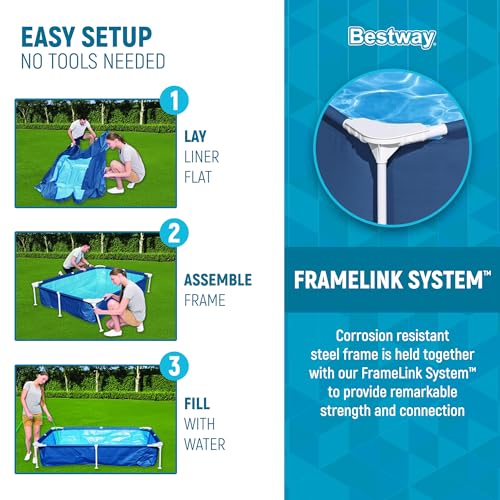 EASY SETUP
NO TOOLS NEEDED

1
LAY
LINER
FLAT

2
ASSEMBLE
FRAME

3
FILL
WITH
WATER

Bestway

FRAMELINK SYSTEM™

Corrosion resistant steel frame is held together with our FrameLink System™ to provide remarkable strength and connection