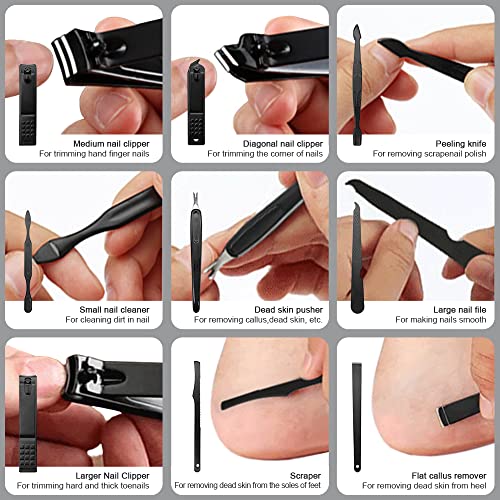 Medium nail clipper
For trimming hand finger nails

Diagonal nail clipper
For trimming the corner of nails

Peeling knife
For removing scrapenail polish

Small nail cleaner
For cleaning dirt in nail

Dead skin pusher
For removing callus,dead skin, etc.

Large nail file
For making nails smooth

Larger Nail Clipper
For trimming hard and thick toenails

Scraper
For removing dead skin from the soles of feet

Flat callus remover
For removing dead skin from heel