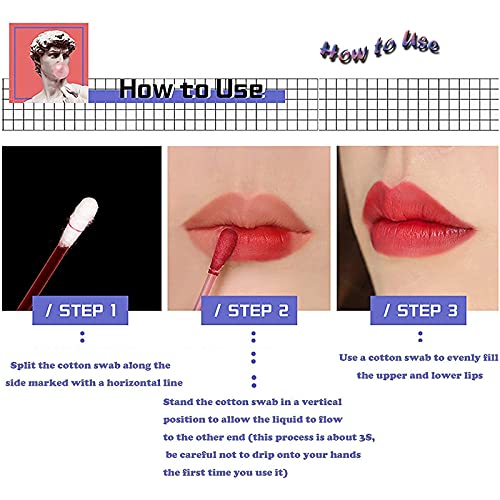 How to Use

How to Use

/ STEP 1

Split the cotton swab along the side marked with a horizontal line

/ STEP 2

Stand the cotton swab in a vertical position to allow the liquid to flow to the other end (this process is about 3S, be careful not to drip onto your hands the first time you use it)

/ STEP 3

Use a cotton swab to evenly fill the upper and lower lips