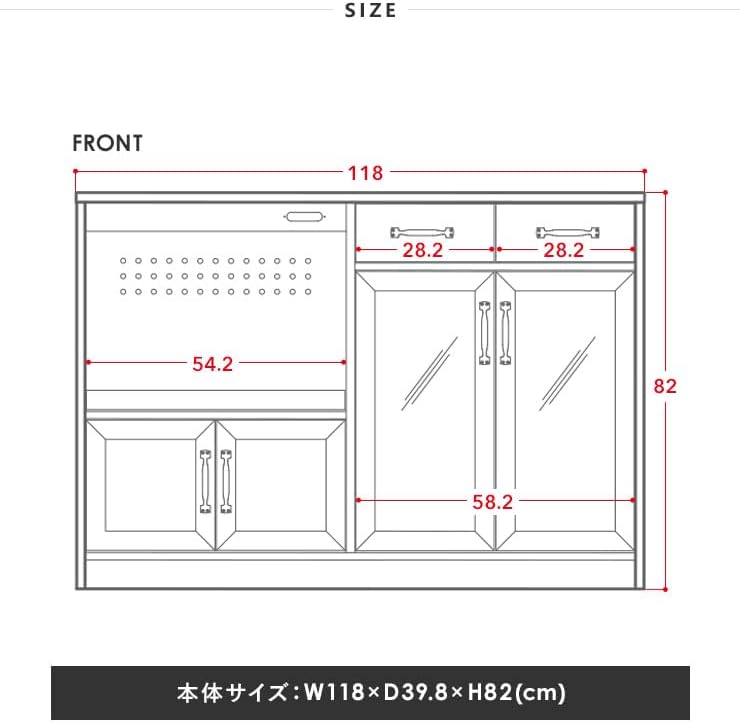 SIZE

FRONT

118

28.2

28.2

54.2

82

58.2

本体サイズ：W118×D39.8×H82(cm)