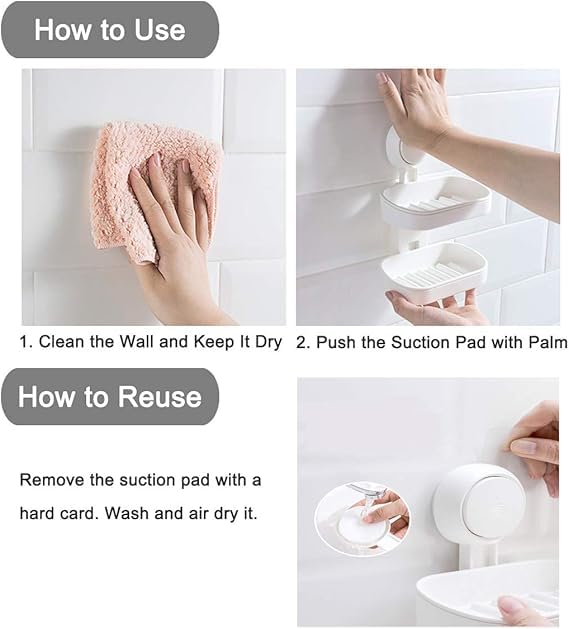 How to Use

1. Clean the Wall and Keep It Dry

2. Push the Suction Pad with Palm

How to Reuse

Remove the suction pad with a hard card. Wash and air dry it.