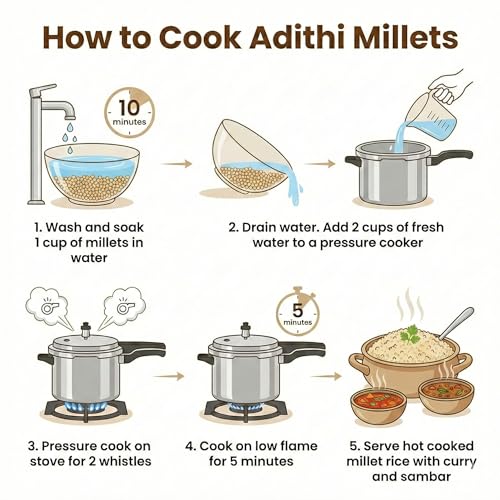 How to Cook Adithi Millets

10 minutes

1. Wash and soak 1 cup of millets in water

2. Drain water. Add 2 cups of fresh water to a pressure cooker

5 minutes

3. Pressure cook on stove for 2 whistles

4. Cook on low flame for 5 minutes

5. Serve hot cooked millet rice with curry and sambar