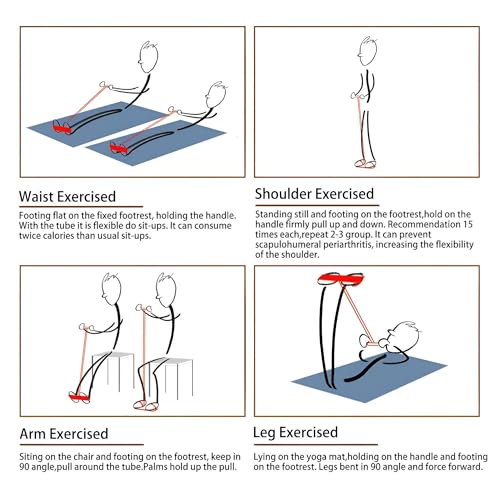 Waist Exercised

Footing flat on the fixed footrest, holding the handle. With the tube it is flexible do sit-ups. It can consume twice calories than usual sit-ups.

Shoulder Exercised

Standing still and footing on the footrest,hold on the handle firmly pull up and down. Recommendation 15 times each,repeat 2-3 group. It can prevent scapulohumeral periarthritis, increasing the flexibility of the shoulder.

Arm Exercised

Siting on the chair and footing on the footrest, keep in 90 angle,pull around the tube.Palms hold up the pull.

Leg Exercised

Lying on the yoga mat,holding on the handle and footing on the footrest. Legs bent in 90 angle and force forward.