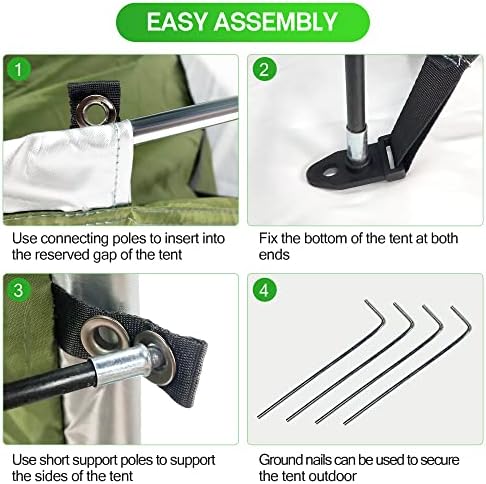 EASY ASSEMBLY

1

Use connecting poles to insert into the reserved gap of the tent

2

Fix the bottom of the tent at both ends

3

Use short support poles to support the sides of the tent

4

Ground nails can be used to secure the tent outdoor