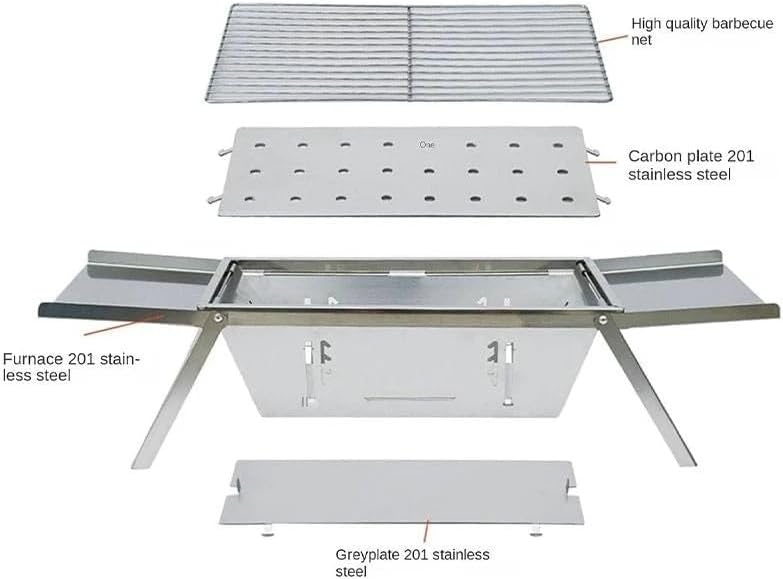 High quality barbecue net

One

Carbon plate 201 stainless steel

Furnace 201 stainless steel

Greyplate 201 stainless steel