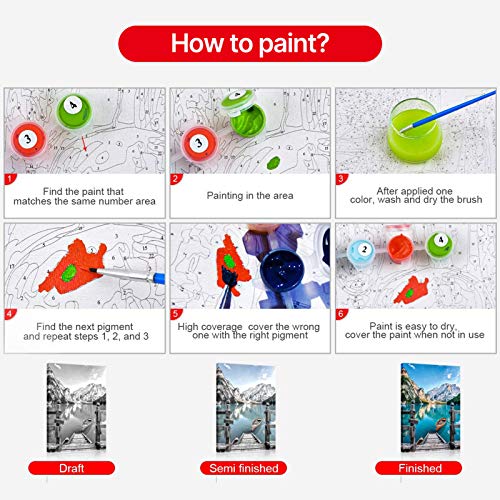 How to paint?

1
Find the paint that matches the same number area

2
Painting in the area

3
After applied one color, wash and dry the brush

4
Find the next pigment and repeat steps 1, 2, and 3

5
High coverage cover the wrong one with the right pigment

6
Paint is easy to dry, cover the paint when not in use

Draft

Semi finished

Finished