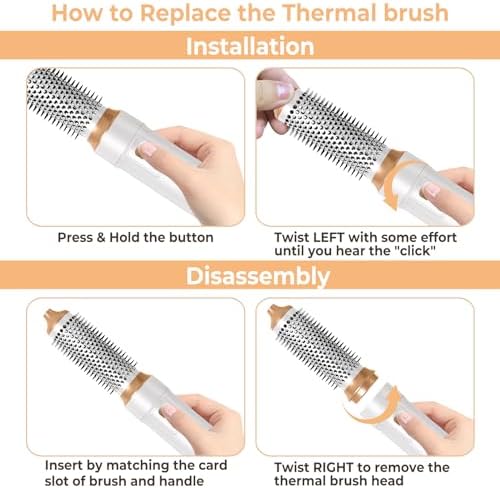 How to Replace the Thermal brush

Installation

Press & Hold the button

Twist LEFT with some effort until you hear the "click"

Disassembly

Insert by matching the card slot of brush and handle

Twist RIGHT to remove the thermal brush head