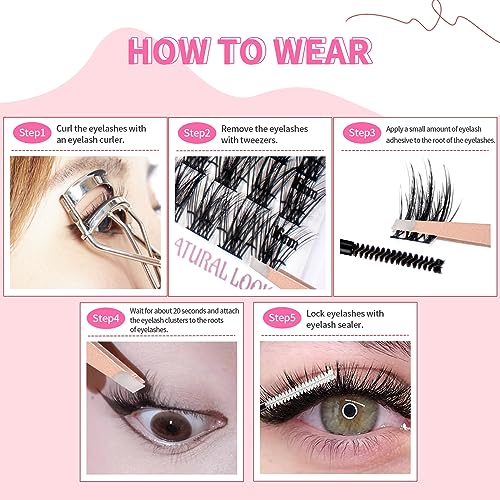 HOW TO WEAR

Step1 Curl the eyelashes with an eyelash curler.

Step2 Remove the eyelashes with tweezers.

ATURAL LOOK

Step3 Apply a small amount of eyelash adhesive to the root of the eyelashes.

Step4 Wait for about 20 seconds and attach the eyelash clusters to the roots of eyelashes.

Step5 Lock eyelashes with eyelash sealer.