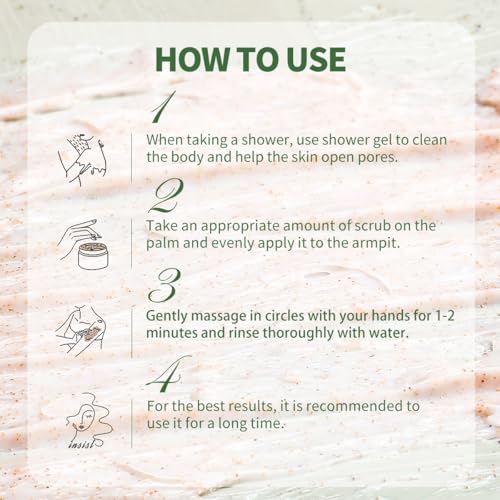 HOW TO USE

1

When taking a shower, use shower gel to clean the body and help the skin open pores.

2

Take an appropriate amount of scrub on the palm and evenly apply it to the armpit.

3

Gently massage in circles with your hands for 1-2 minutes and rinse thoroughly with water.

4

insist

For the best results, it is recommended to use it for a long time.