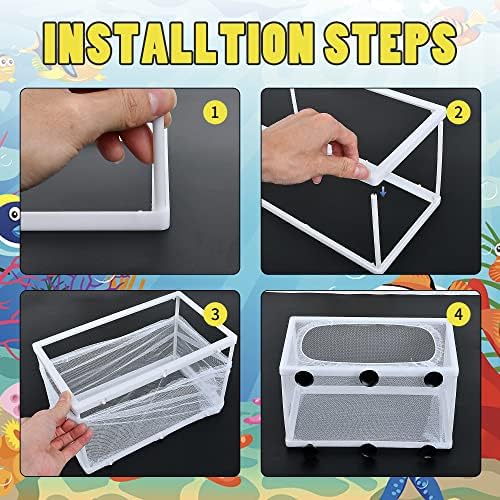 INSTALLTION STEPS

1

2

3

4