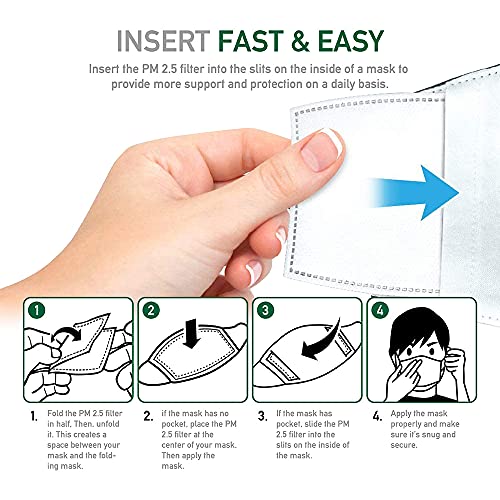 INSERT FAST & EASY

Insert the PM 2.5 filter into the slits on the inside of a mask to provide more support and protection on a daily basis.

1

2

3

4

1. Fold the PM 2.5 filter in half. Then, unfold it. This creates a space between your mask and the folding mask.

2. if the mask has no pocket, place the PM 2.5 filter at the center of your mask. Then apply the mask.

3. If the mask has pocket, slide the PM 2.5 filter into the slits on the inside of the mask.

4. Apply the mask properly and make sure it's snug and secure.