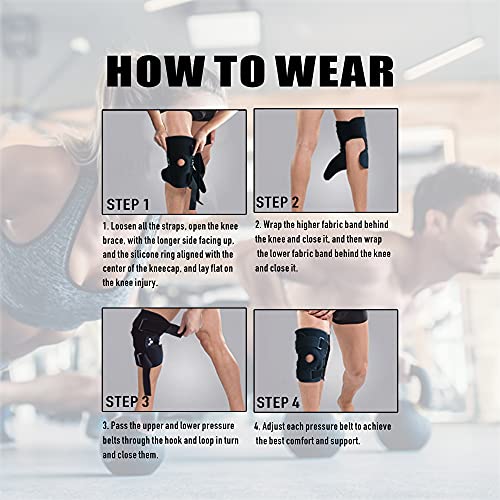 HOW TO WEAR

STEP 1

1. Loosen all the straps, open the knee brace, with the longer side facing up, and the silicone ring aligned with the center of the kneecap, and lay flat on the knee injury.

STEP 2

2. Wrap the higher fabric band behind the knee and close it, and then wrap the lower fabric band behind the knee and close it.

STEP 3

3. Pass the upper and lower pressure belts through the hook and loop in turn and close them.

STEP 4

4. Adjust each pressure belt to achieve the best comfort and support.