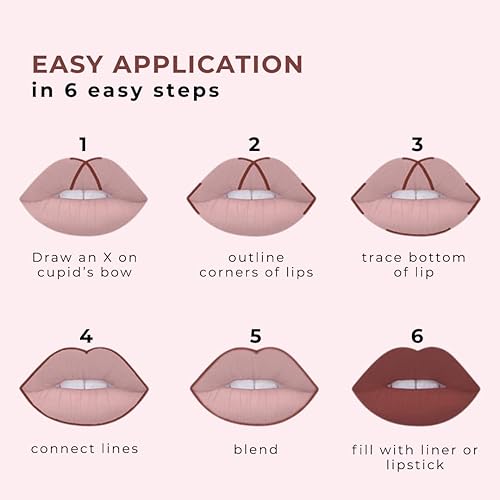 EASY APPLICATION
in 6 easy steps

1
Draw an X on cupid's bow

2
outline corners of lips

3
trace bottom of lip

4
connect lines

5
blend

6
fill with liner or lipstick