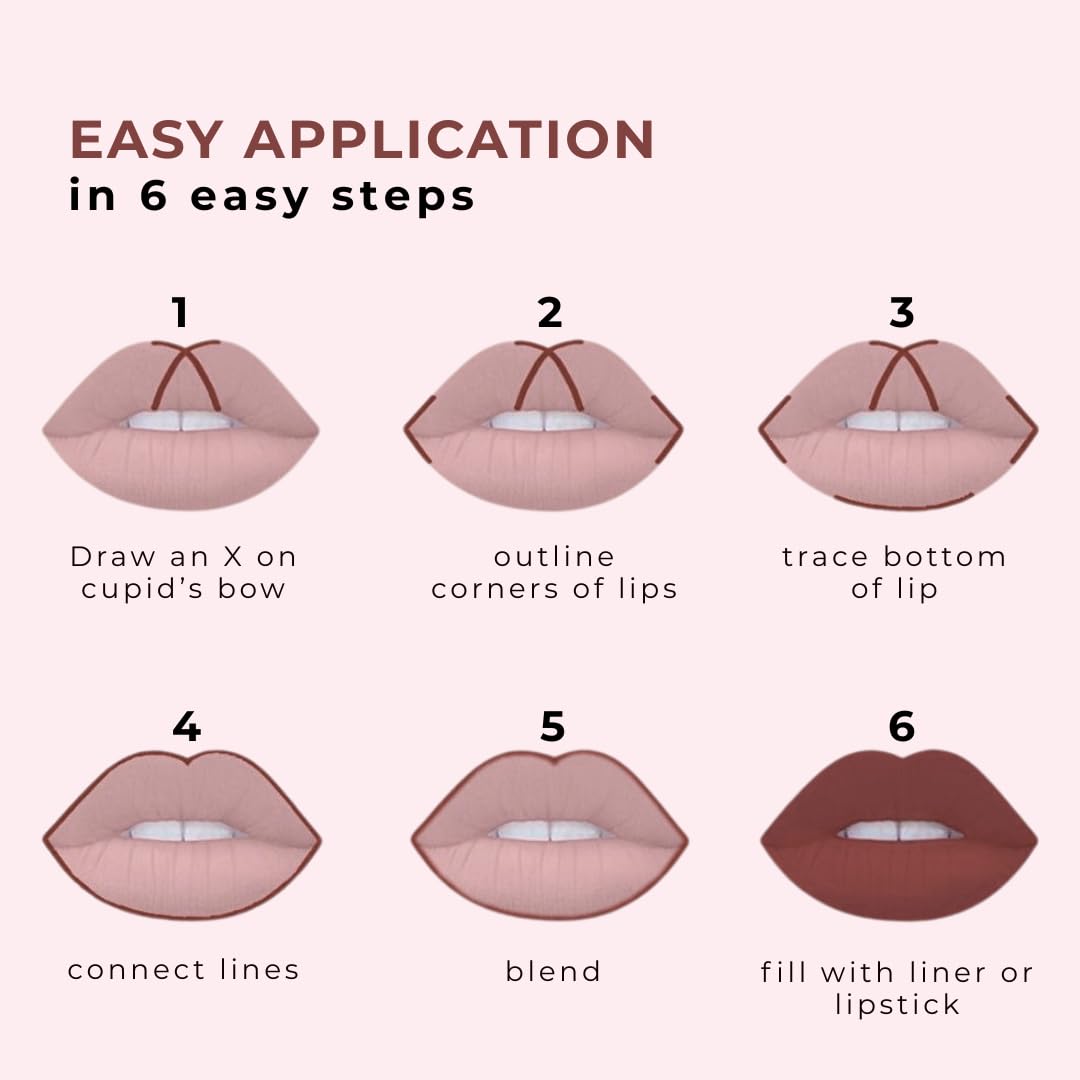 EASY APPLICATION
in 6 easy steps

1
Draw an X on cupid's bow

2
outline corners of lips

3
trace bottom of lip

4
connect lines

5
blend

6
fill with liner or lipstick