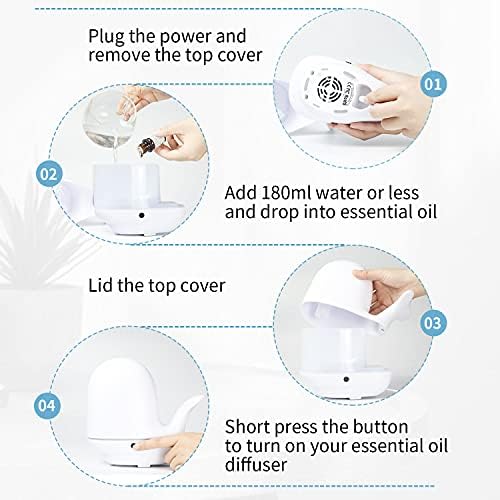 Plug the power and remove the top cover

01

02

Add 180ml water or less and drop into essential oil

Lid the top cover

03

04

Short press the button to turn on your essential oil diffuser