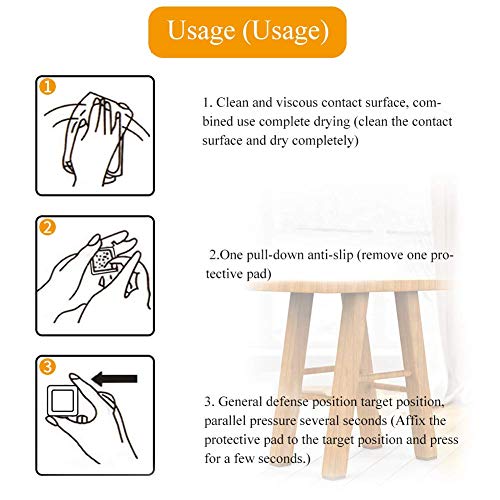 Usage (Usage)

1

1. Clean and viscous contact surface, combined use complete drying (clean the contact surface and dry completely)

2

2.One pull-down anti-slip (remove one protective pad)

3

3. General defense position target position, parallel pressure several seconds (Affix the protective pad to the target position and press for a few seconds.)