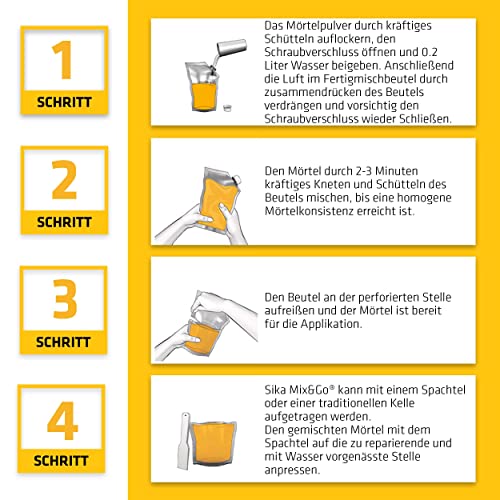 1
SCHRITT

Das Mörtelpulver durch kräftiges Schütteln auflockern, den Schraubverschluss öffnen und 0.2 Liter Wasser beigeben. Anschließend die Luft im Fertigmischbeutel durch zusammendrücken des Beutels verdrängen und vorsichtig den Schraubverschluss wieder Schließen.

2
SCHRITT

Den Mörtel durch 2-3 Minuten kräftiges Kneten und Schütteln des Beutels mischen, bis eine homogene Mörtelkonsistenz erreicht ist.

3
SCHRITT

Den Beutel an der perforierten Stelle aufreißen und der Mörtel ist bereit für die Applikation.

4
SCHRITT

Sika Mix&Go® kann mit einem Spachtel oder einer traditionellen Kelle aufgetragen werden.
Den gemischten Mörtel mit dem Spachtel auf die zu reparierende und mit Wasser vorgenässte Stelle anpressen.