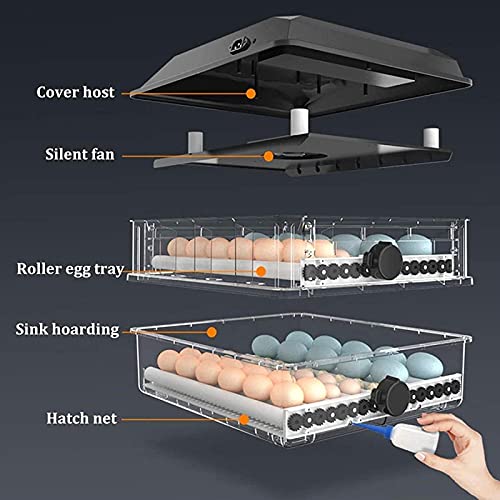 Cover host

Silent fan

Roller egg tray

Sink hoarding

Hatch net