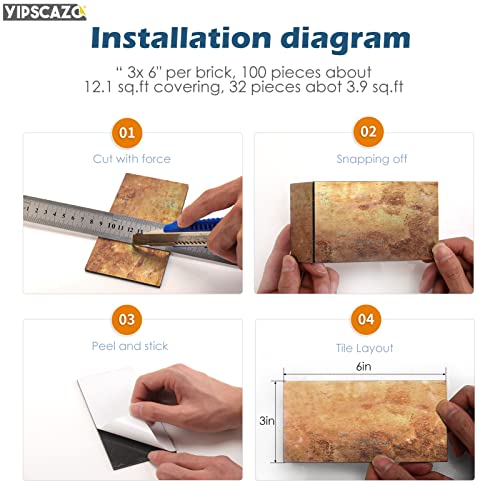 YIPSCAZO

Installation diagram

" 3x 6" per brick, 100 pieces about 12.1 sq.ft covering, 32 pieces abot 3.9 sq.ft

01
Cut with force

1 2 3 4 5 6 7 8 9 10 11 12 13

02
Snapping off

03
Peel and stick

04
Tile Layout

6in

3in