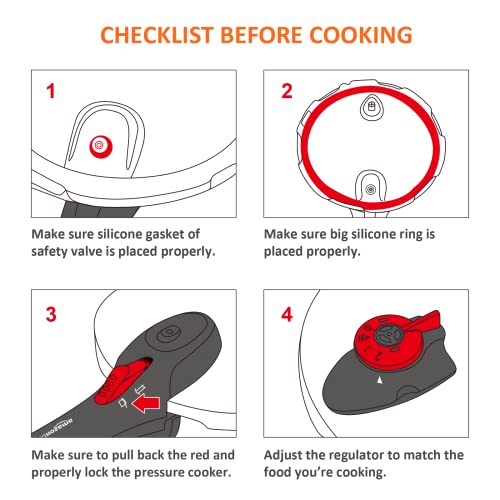 CHECKLIST BEFORE COOKING

1

Make sure silicone gasket of safety valve is placed properly.

2

Make sure big silicone ring is placed properly.

3

amazon

Make sure to pull back the red and properly lock the pressure cooker.

4

1

2

Adjust the regulator to match the food you're cooking.