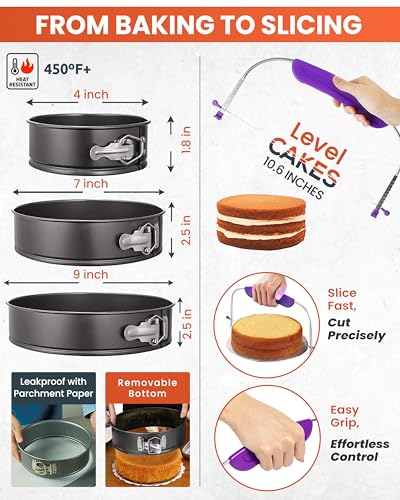 FROM BAKING TO SLICING

HEAT RESISTANT

450°F+

4 inch

1.8 in

7 inch

2.5 in

9 inch

2.5 in

Leakproof with Parchment Paper

Removable Bottom

Level CAKES

10.6 INCHES

Slice Fast,

Cut Precisely

Easy Grip,

Effortless Control