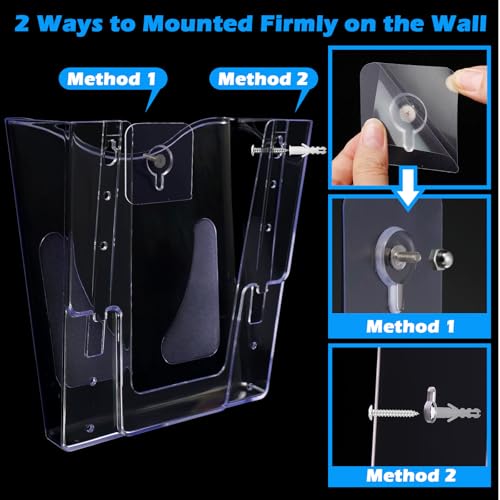 2 Ways to Mounted Firmly on the Wall

Method 1

Method 2

Method 1

Method 2