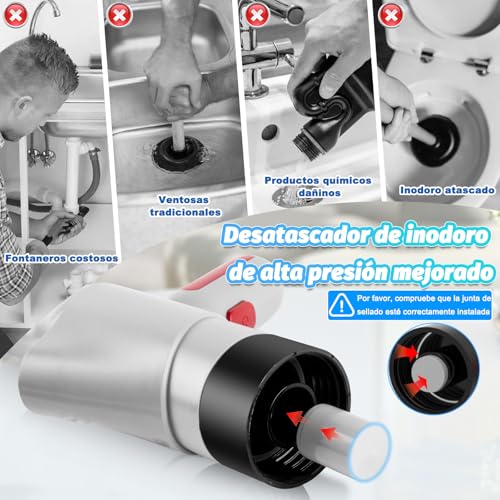 Fontaneros costosos

Ventosas tradicionales

Productos químicos dañinos

Inodoro atascado

Desatascador de inodoro de alta presión mejorado

Por favor, compruebe que la junta de sellado esté correctamente instalada