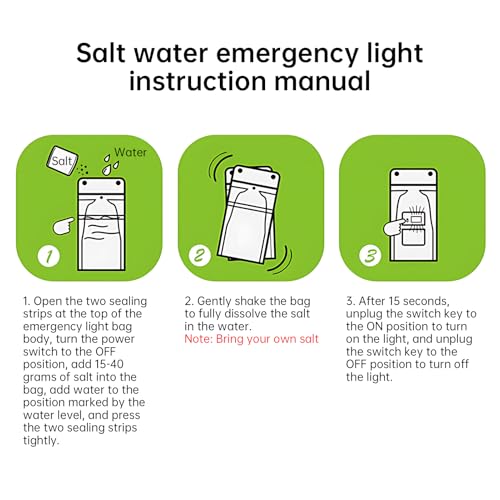 Salt water emergency light instruction manual

Salt
Water

1

2

3

1. Open the two sealing strips at the top of the emergency light bag body, turn the power switch to the OFF position, add 15-40 grams of salt into the bag, add water to the position marked by the water level, and press the two sealing strips tightly.

2. Gently shake the bag to fully dissolve the salt in the water.
Note: Bring your own salt

3. After 15 seconds, unplug the switch key to the ON position to turn on the light, and unplug the switch key to the OFF position to turn off the light.