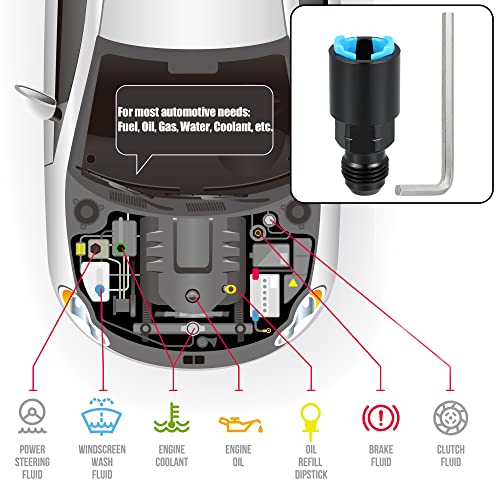 For most automotive needs:
Fuel, Oil, Gas, Water, Coolant, etc.

POWER STEERING FLUID

WINDSCREEN WASH FLUID

ENGINE COOLANT

ENGINE OIL

OIL REFILL DIPSTICK

BRAKE FLUID

CLUTCH FLUID