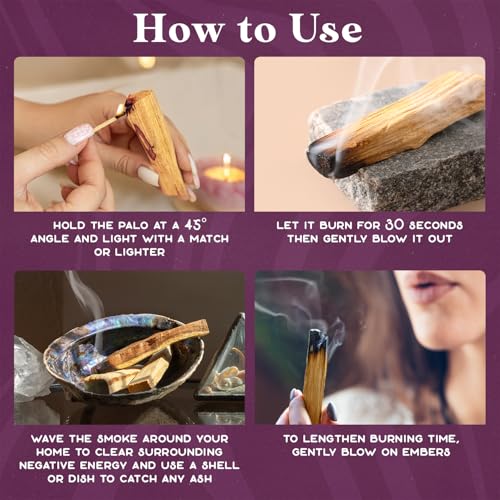 How to Use

HOLD THE PALO AT A 45° ANGLE AND LIGHT WITH A MATCH OR LIGHTER

LET IT BURN FOR 30 SECONDS THEN GENTLY BLOW IT OUT

WAVE THE SMOKE AROUND YOUR HOME TO CLEAR SURROUNDING NEGATIVE ENERGY AND USE A SHELL OR DISH TO CATCH ANY ASH

TO LENGTHEN BURNING TIME, GENTLY BLOW ON EMBERS