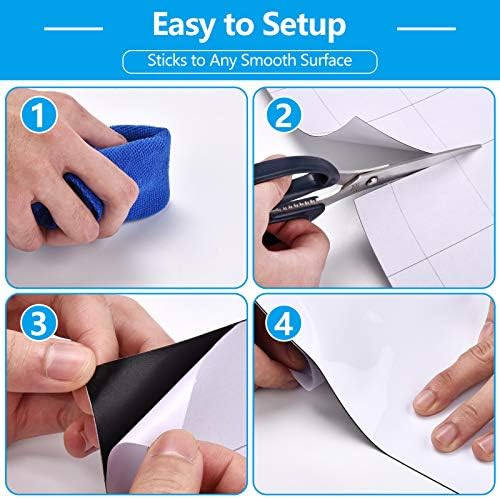 Easy to Setup

Sticks to Any Smooth Surface

1

2

3

4